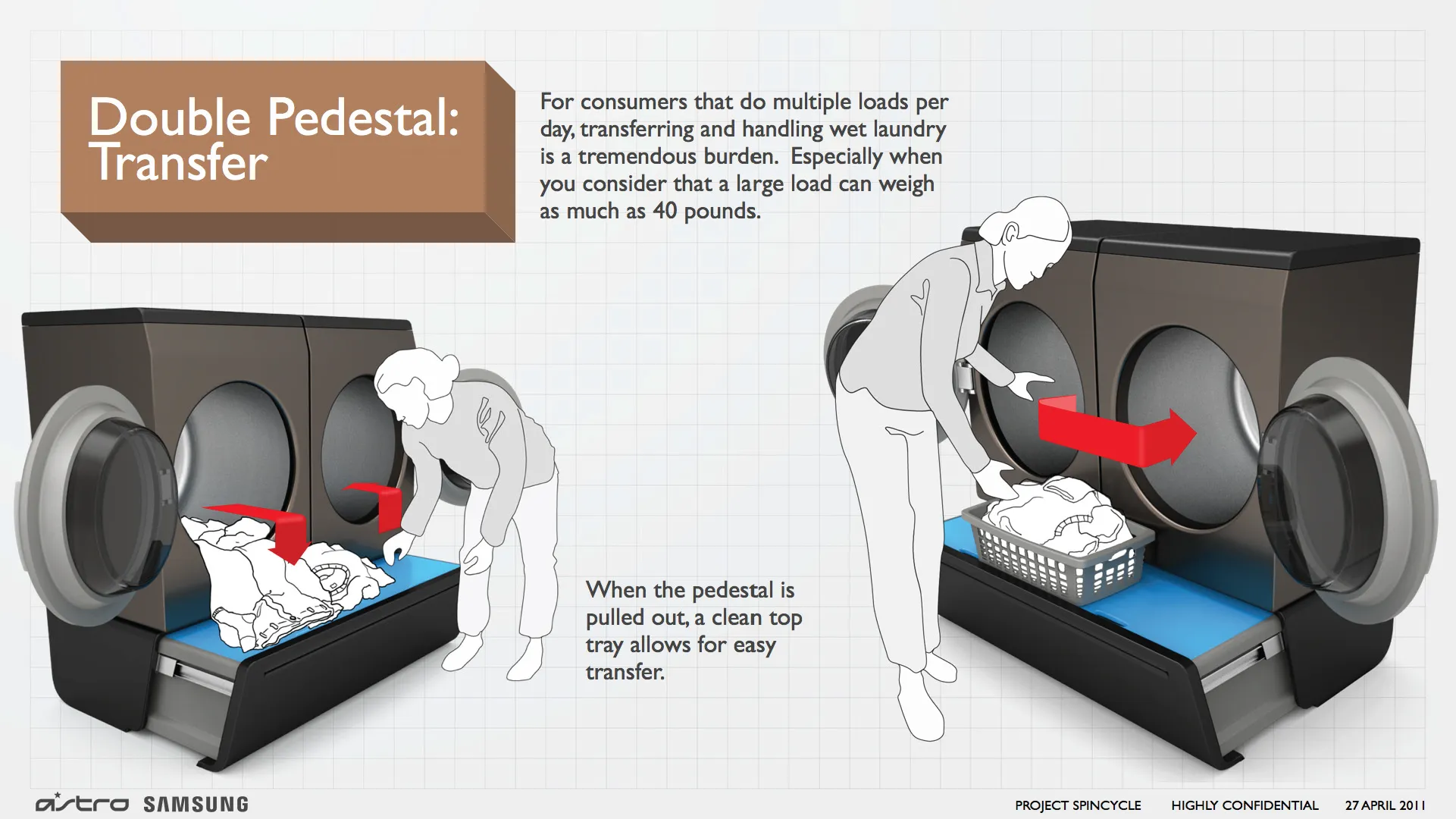 Double Pedestal: Transfer

For consumers that do multiple loads per day, transferring and handling wet laundry is a tremendous burden. Especially when you consider that a large load can weigh as much as 40 pounds.

When the pedestal is pulled out, a clean top tray allows for easy transfer.

astro SAMSUNG

PROJECT SPINCYCLE HIGHLY CONFIDENTIAL 27 APRIL 2011